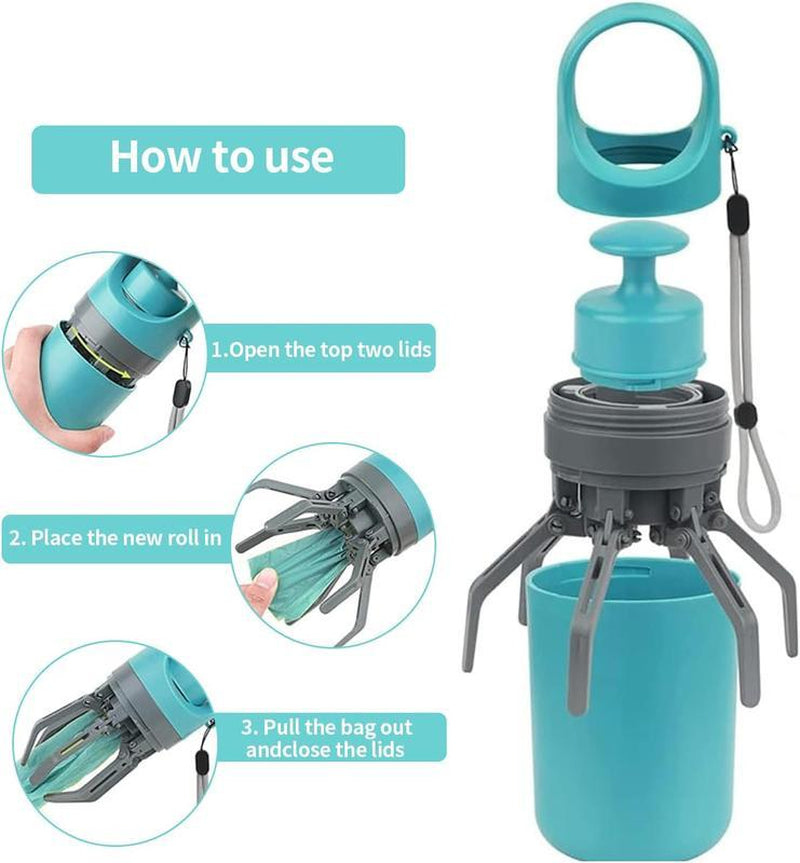 How to use

1.Open the top two lids

2. Place the new roll in

3. Pull the bag out andclose the lids